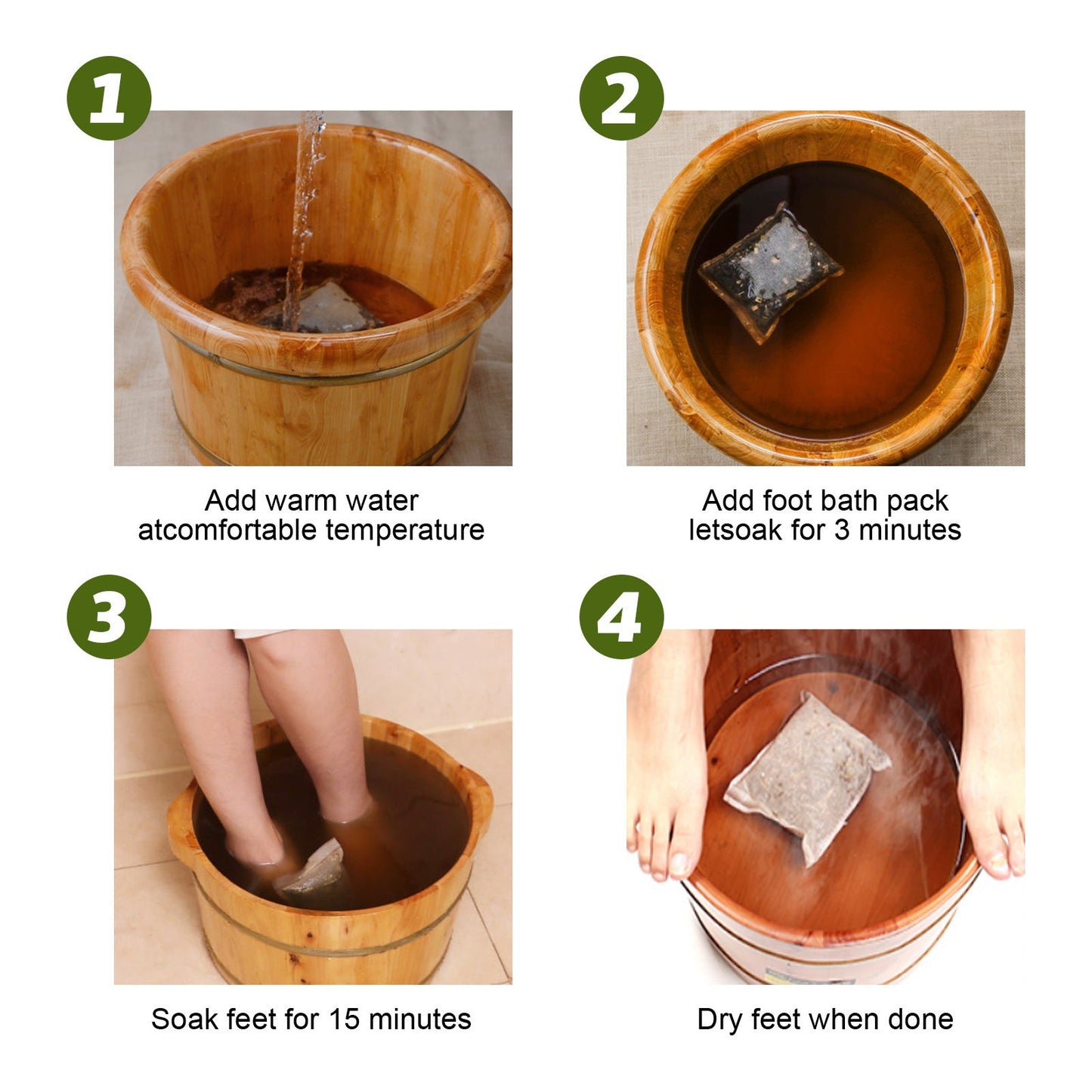 1

Add warm water atcomfortable temperature

2

Add foot bath pack letsoak for 3 minutes

3

Soak feet for 15 minutes

4

Dry feet when done