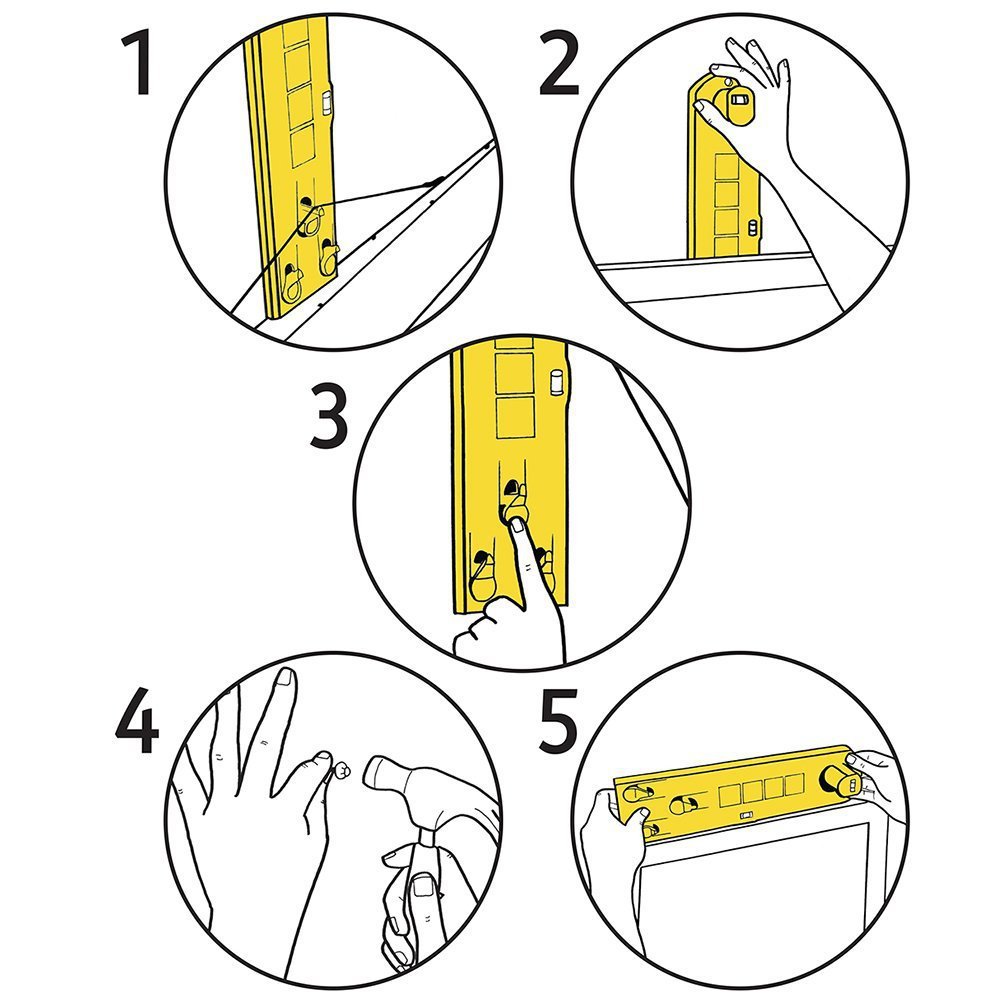 1

2

3

4

5