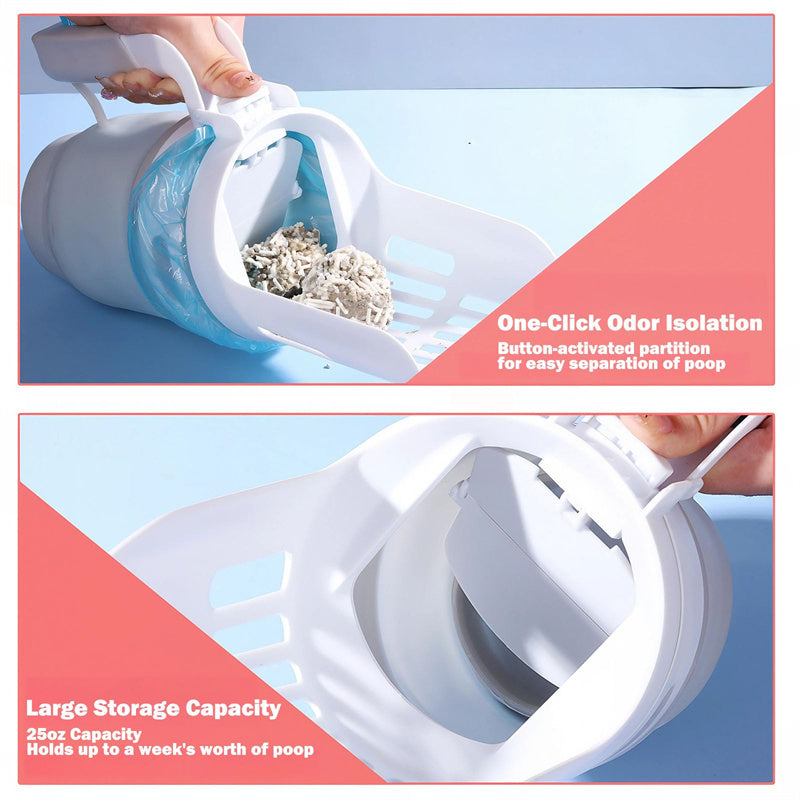 One-Click Odor Isolation
Button-activated partition for easy separation of poop

Large Storage Capacity
25oz Capacity
Holds up to a week's worth of poop